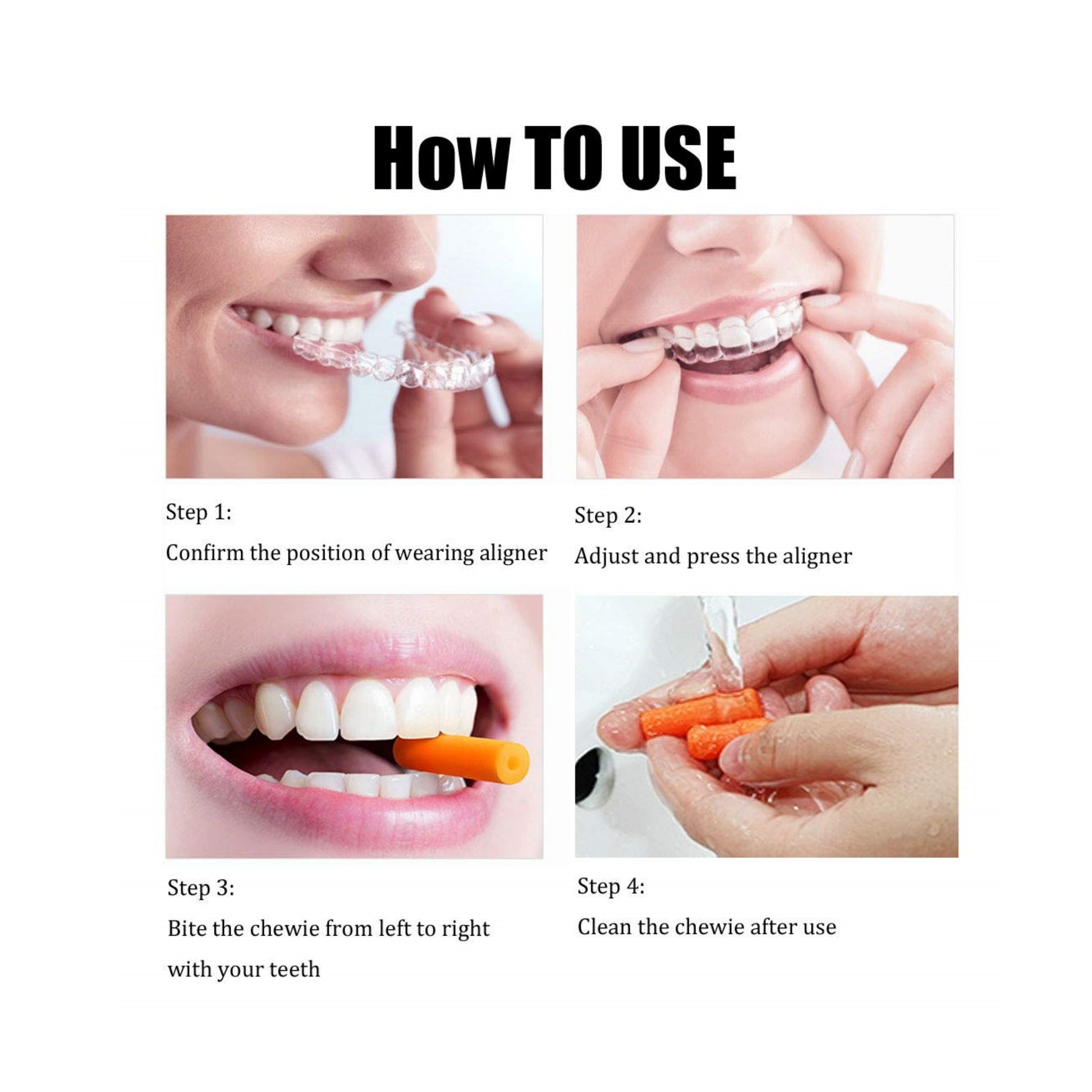 How TO USE

Step 1:
Confirm the position of wearing aligner

Step 2:
Adjust and press the aligner

Step 3:
Bite the chewie from left to right with your teeth

Step 4:
Clean the chewie after use